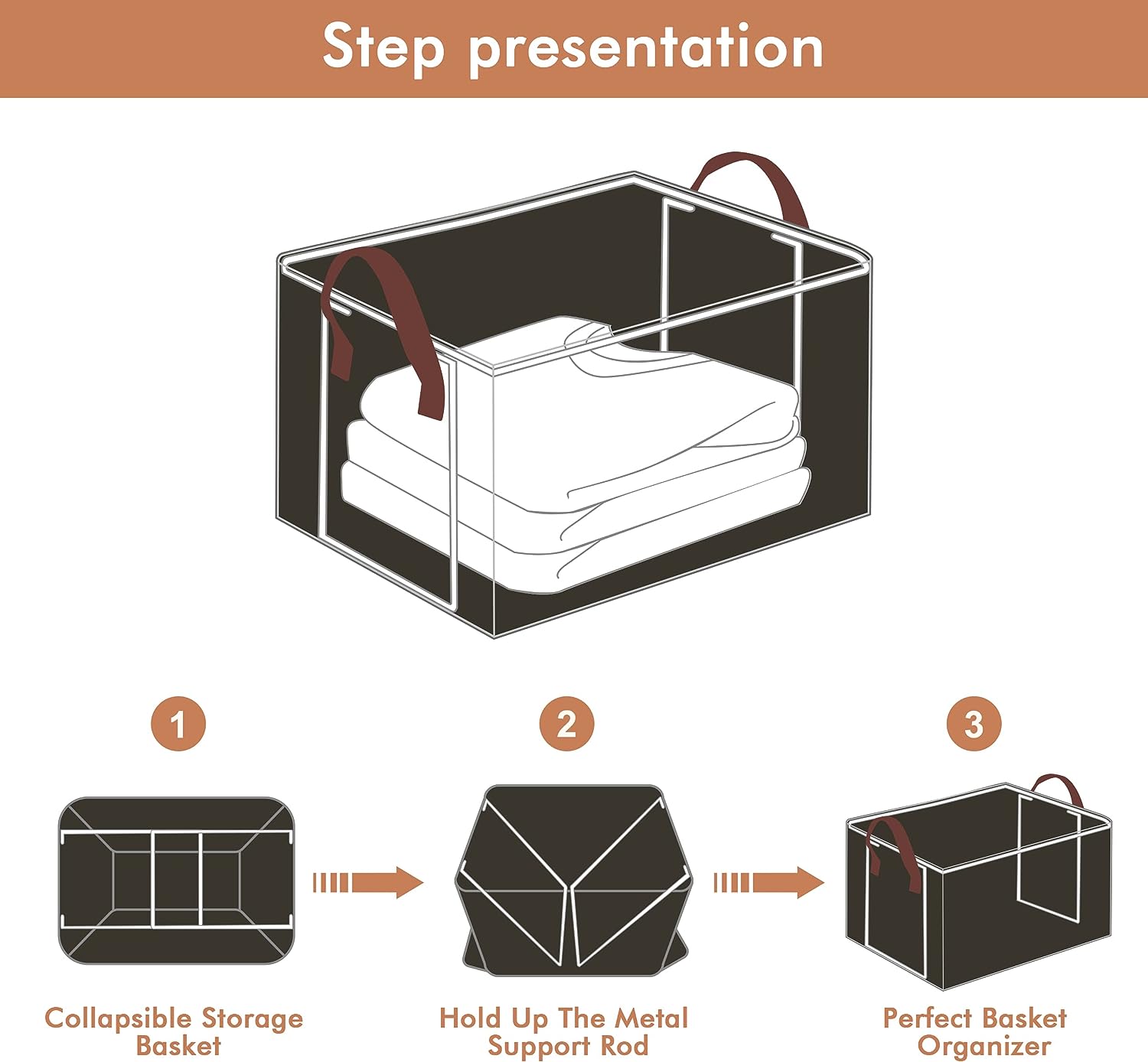 Step presentation

1

2

3

Collapsible Storage Basket

Hold Up The Metal Support Rod

Perfect Basket Organizer