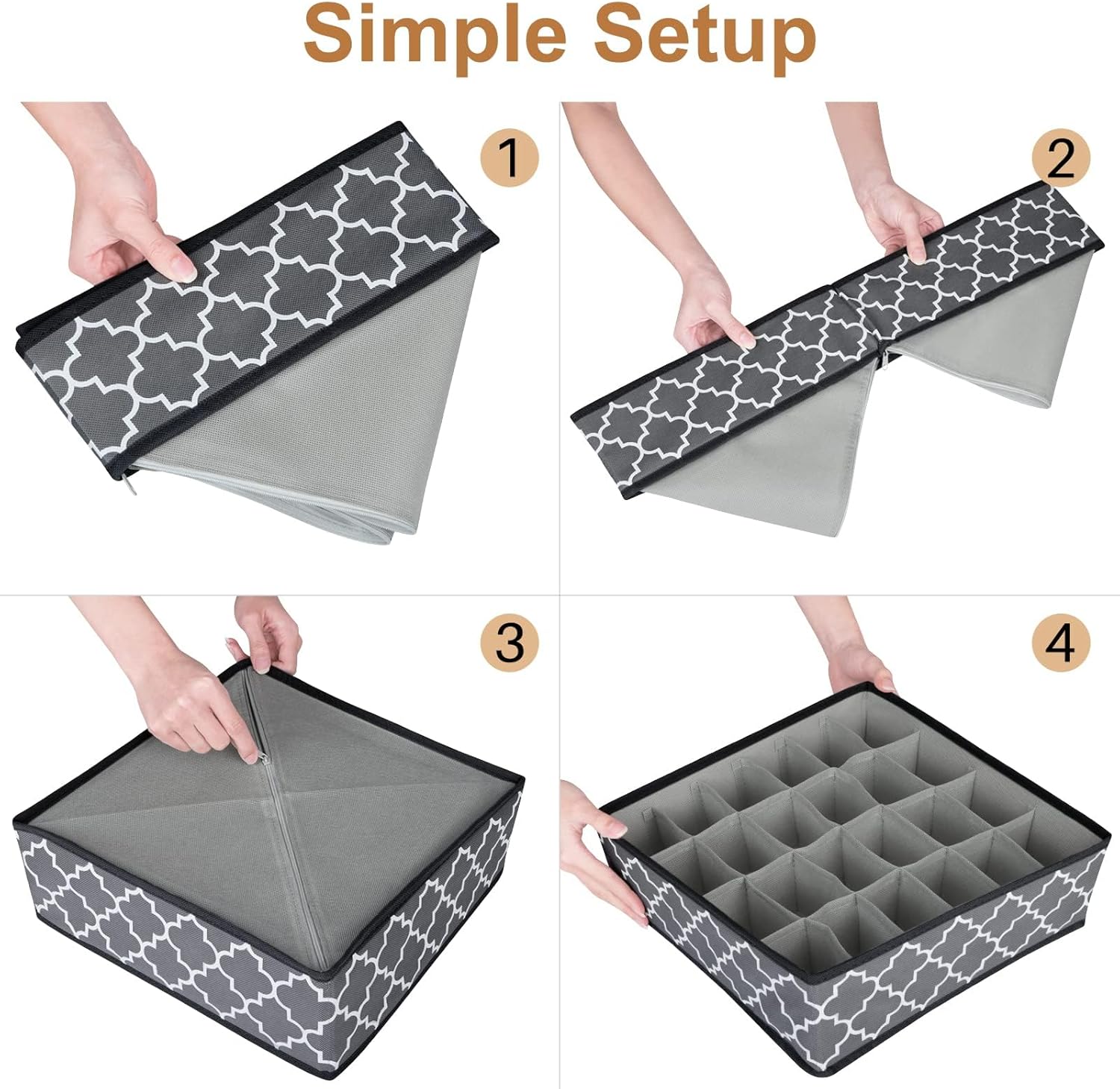 Simple Setup

1

2

3

4